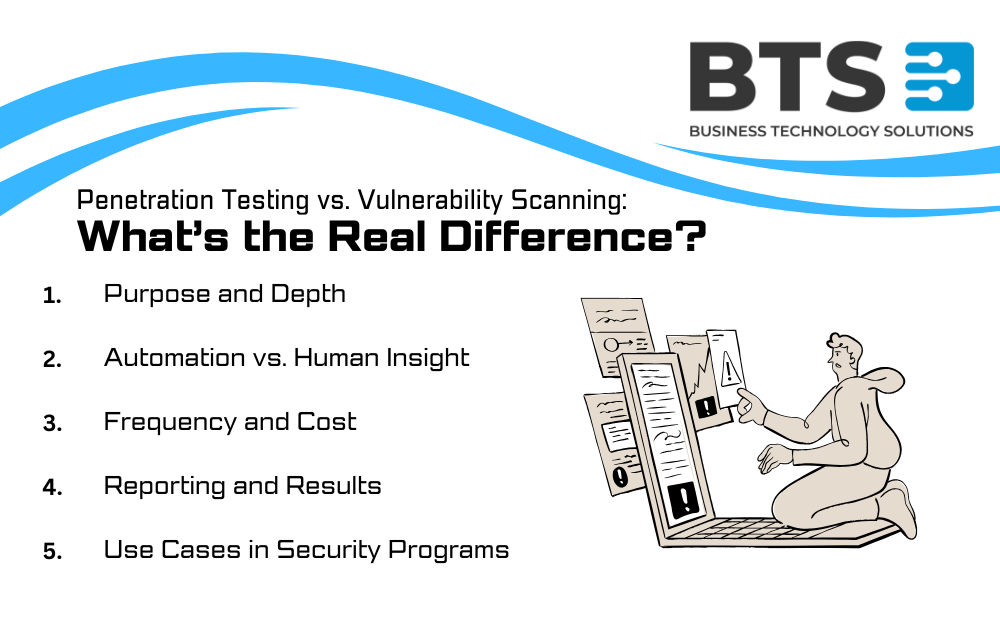 BTS
BUSINESS TECHNOLOGY SOLUTIONS

Penetration Testing vs. Vulnerability Scanning:
What's the Real Difference?

1. Purpose and Depth
2. Automation vs. Human Insight
3. Frequency and Cost
4. Reporting and Results
5. Use Cases in Security Programs