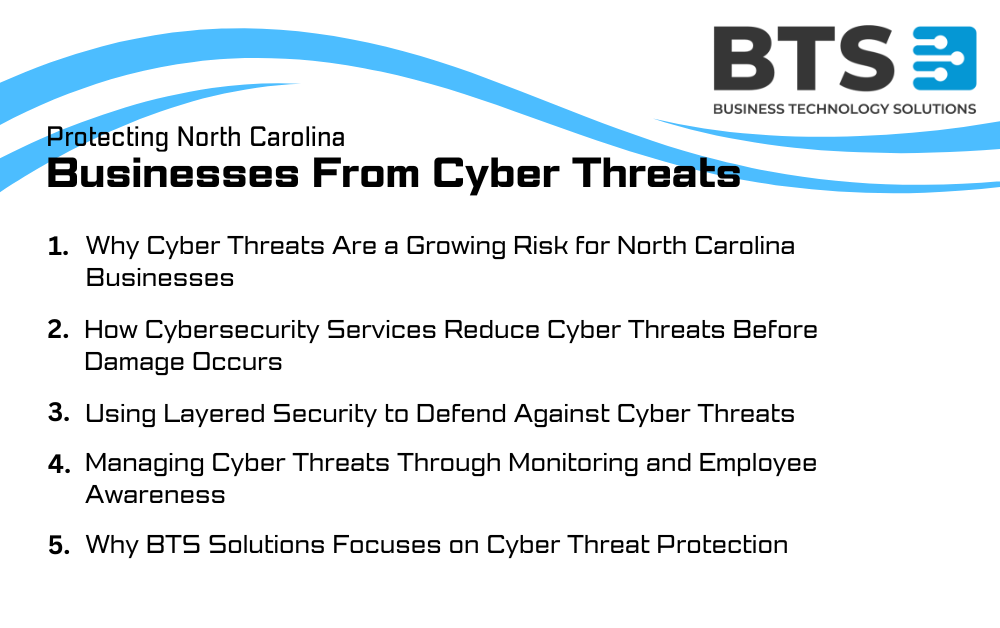 BTS
BUSINESS TECHNOLOGY SOLUTIONS

Protecting North Carolina
Businesses From Cyber Threats

1. Why Cyber Threats Are a Growing Risk for North Carolina Businesses

2. How Cybersecurity Services Reduce Cyber Threats Before Damage Occurs

3. Using Layered Security to Defend Against Cyber Threats

4. Managing Cyber Threats Through Monitoring and Employee Awareness

5. Why BTS Solutions Focuses on Cyber Threat Protection